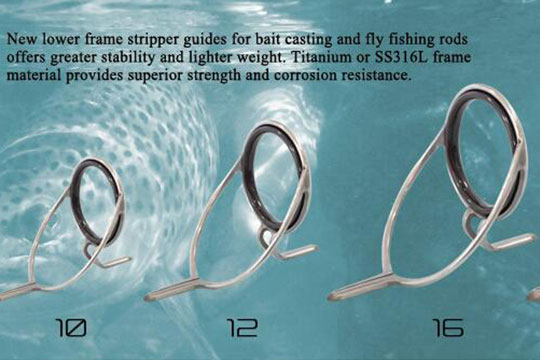 New lower frame stripper guides for bait casting and fly fishing rods offers greater stability and lighter weight. Titanium or SS316L frame material provides superior strength and corrosion resistance.

10

12

16